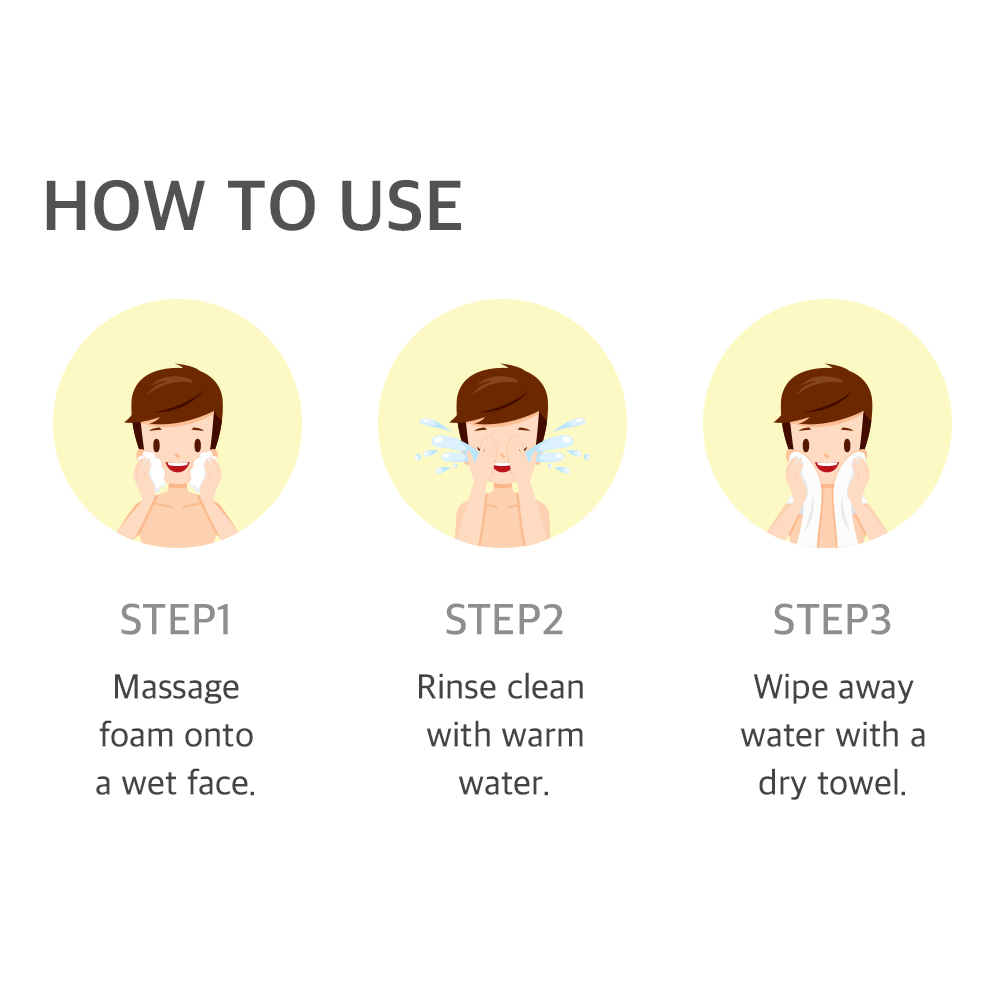 HOW TO USE

STEP1

Massage foam onto a wet face.

STEP2

Rinse clean with warm water.

STEP3

Wipe away water with a dry towel.